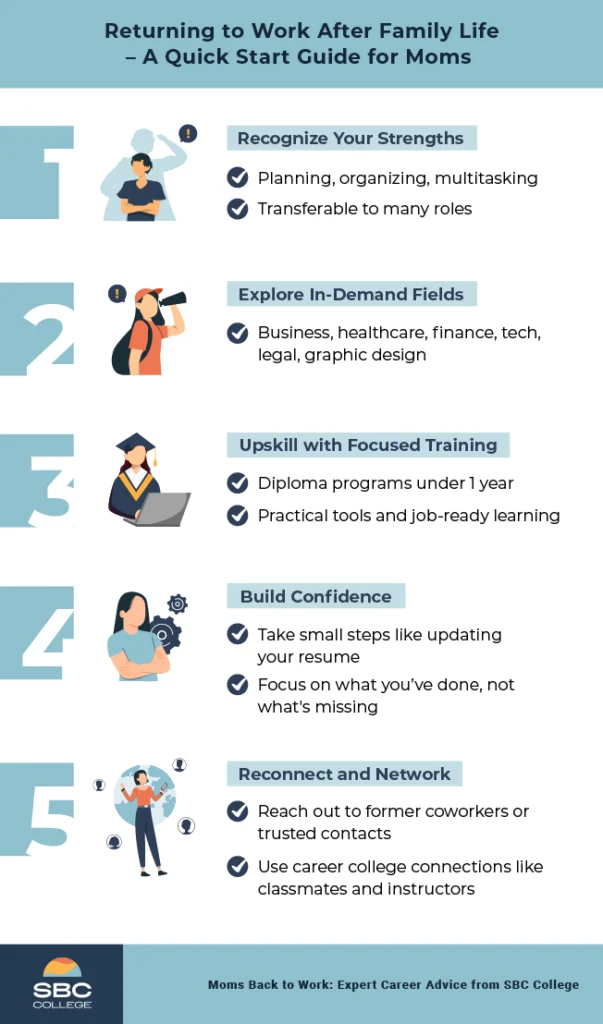 Returning to Work After Family Life – A Quick Start Guide for Moms

1

Recognize Your Strengths

Planning, organizing, multitasking

Transferable to many roles

2

Explore In-Demand Fields

Business, healthcare, finance, tech, legal, graphic design

3

Upskill with Focused Training

Diploma programs under 1 year

Practical tools and job-ready learning

4

Build Confidence

Take small steps like updating your resume

Focus on what you've done, not what's missing

5

Reconnect and Network

Reach out to former coworkers or trusted contacts

Use career college connections like classmates and instructors

SBC COLLEGE

Moms Back to Work: Expert Career Advice from SBC College