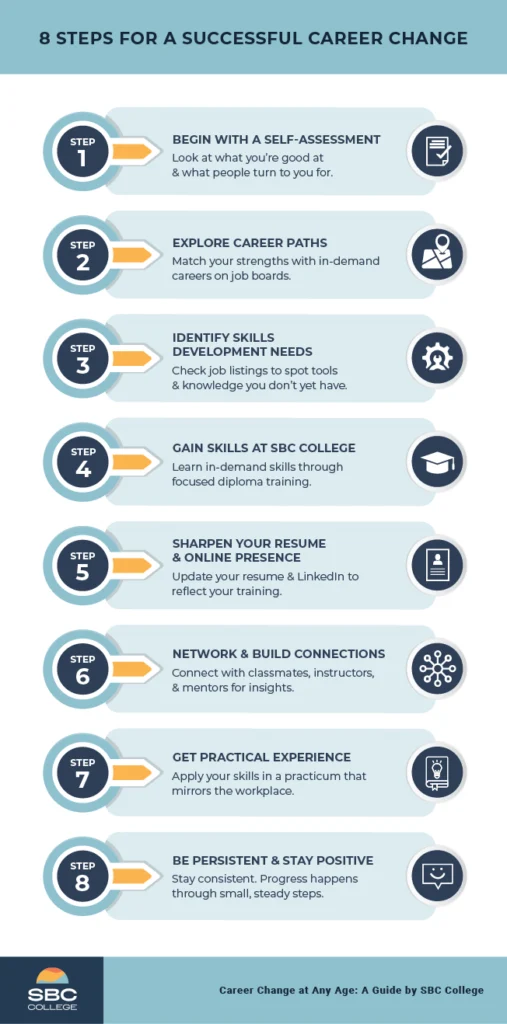 8 STEPS FOR A SUCCESSFUL CAREER CHANGE

STEP 1
BEGIN WITH A SELF-ASSESSMENT
Look at what you're good at & what people turn to you for.

STEP 2
EXPLORE CAREER PATHS
Match your strengths with in-demand careers on job boards.

STEP 3
IDENTIFY SKILLS DEVELOPMENT NEEDS
Check job listings to spot tools & knowledge you don't yet have.

STEP 4
GAIN SKILLS AT SBC COLLEGE
Learn in-demand skills through focused diploma training.

STEP 5
SHARPEN YOUR RESUME & ONLINE PRESENCE
Update your resume & LinkedIn to reflect your training.

STEP 6
NETWORK & BUILD CONNECTIONS
Connect with classmates, instructors, & mentors for insights.

STEP 7
GET PRACTICAL EXPERIENCE
Apply your skills in a practicum that mirrors the workplace.

STEP 8
BE PERSISTENT & STAY POSITIVE
Stay consistent. Progress happens through small, steady steps.

SBC COLLEGE

Career Change at Any Age: A Guide by SBC College