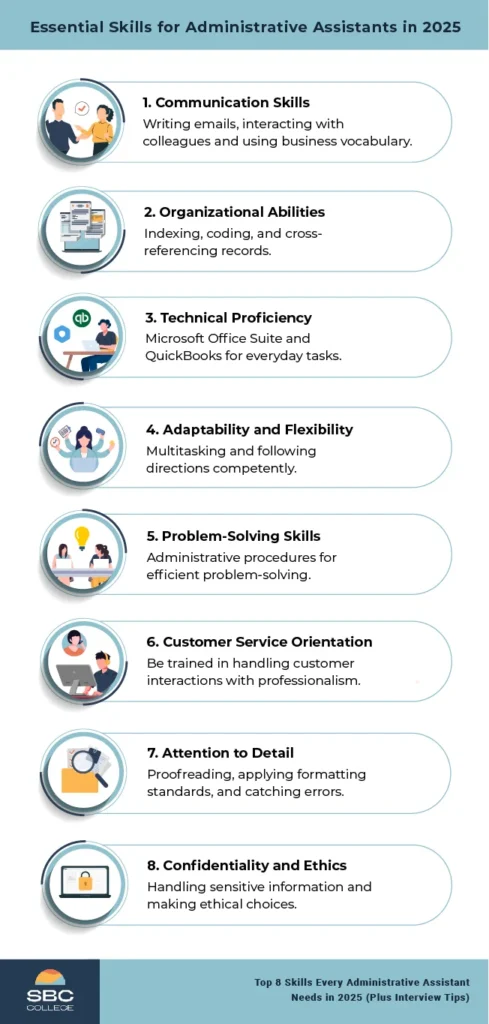 Essential Skills for Administrative Assistants in 2025

1. Communication Skills
Writing emails, interacting with colleagues and using business vocabulary.

2. Organizational Abilities
Indexing, coding, and cross-referencing records.

3. Technical Proficiency
Microsoft Office Suite and QuickBooks for everyday tasks.

4. Adaptability and Flexibility
Multitasking and following directions competently.

5. Problem-Solving Skills
Administrative procedures for efficient problem-solving.

6. Customer Service Orientation
Be trained in handling customer interactions with professionalism.

7. Attention to Detail
Proofreading, applying formatting standards, and catching errors.

8. Confidentiality and Ethics
Handling sensitive information and making ethical choices.

SBC COLLEGE

Top 8 Skills Every Administrative Assistant Needs in 2025 (Plus Interview Tips)