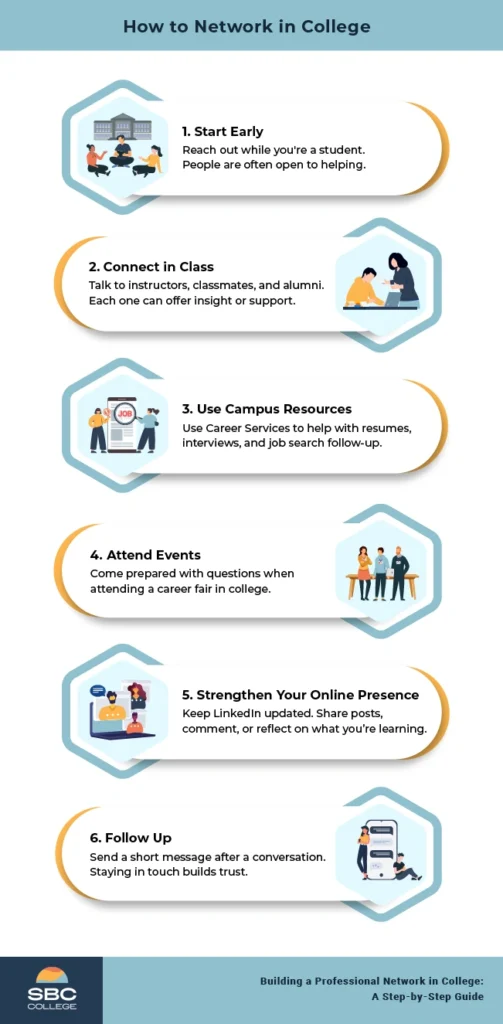 How to Network in College

1. Start Early
Reach out while you're a student. People are often open to helping.

2. Connect in Class
Talk to instructors, classmates, and alumni. Each one can offer insight or support.

JOB

3. Use Campus Resources
Use Career Services to help with resumes, interviews, and job search follow-up.

4. Attend Events
Come prepared with questions when attending a career fair in college.

5. Strengthen Your Online Presence
Keep LinkedIn updated. Share posts, comment, or reflect on what you're learning.

6. Follow Up
Send a short message after a conversation. Staying in touch builds trust.

SBC COLLEGE

Building a Professional Network in College: A Step-by-Step Guide