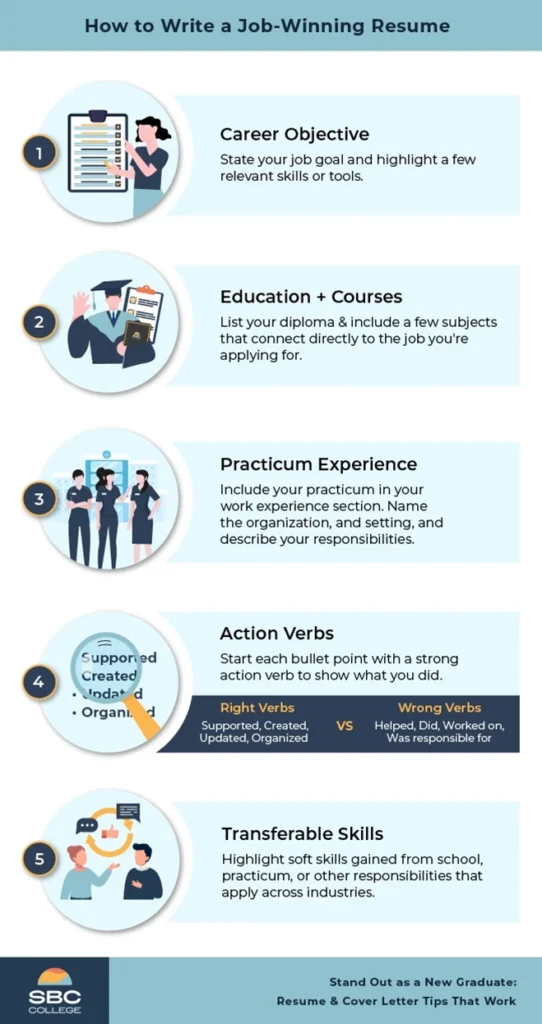 How to Write a Job-Winning Resume

1

Career Objective

State your job goal and highlight a few relevant skills or tools.

2

Education + Courses

List your diploma & include a few subjects that connect directly to the job you're applying for.

3

Practicum Experience

Include your practicum in your work experience section. Name the organization, and setting, and describe your responsibilities.

4

Supported
Created
• Updated
• Organized

Action Verbs

Start each bullet point with a strong action verb to show what you did.

Right Verbs
Supported, Created, Updated, Organized

VS

Wrong Verbs
Helped, Did, Worked on, Was responsible for

5

Transferable Skills

Highlight soft skills gained from school, practicum, or other responsibilities that apply across industries.

SBC
COLLEGE

Stand Out as a New Graduate:
Resume & Cover Letter Tips That Work